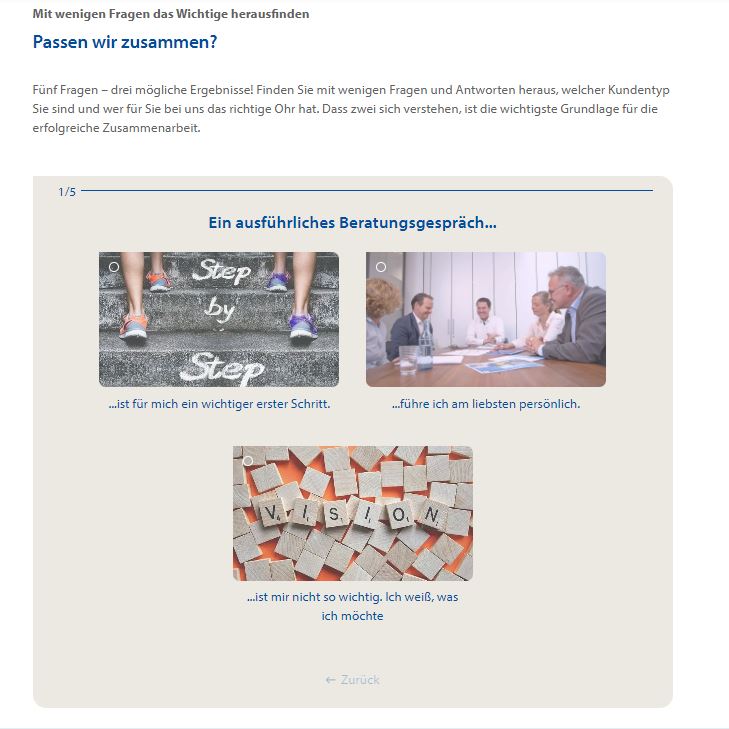 Mit wenigen Fragen das Wichtige herausfinden

Passen wir zusammen?

Fünf Fragen – drei mögliche Ergebnisse! Finden Sie mit wenigen Fragen und Antworten heraus, welcher Kundentyp Sie sind und wer für Sie bei uns das richtige Ohr hat. Dass zwei sich verstehen, ist die wichtigste Grundlage für die erfolgreiche Zusammenarbeit.

1/5

Ein ausführliches Beratungsgespräch...

Step by Step

...ist für mich ein wichtiger erster Schritt.

...führe ich am liebsten persönlich.

VISION

...ist mir nicht so wichtig. Ich weiß, was ich möchte

← Zurück